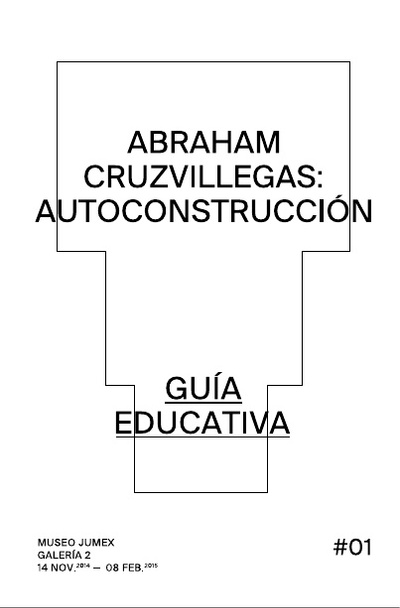 ABRAHAM
CRUZVILLEGAS:
AUTOCONSTRUCCIÓN

GUÍA
EDUCATIVA

MUSEO JUMEX
GALERÍA 2
14 NOV.$^{2014}$ — 08 FEB.$^{2015}$

#01